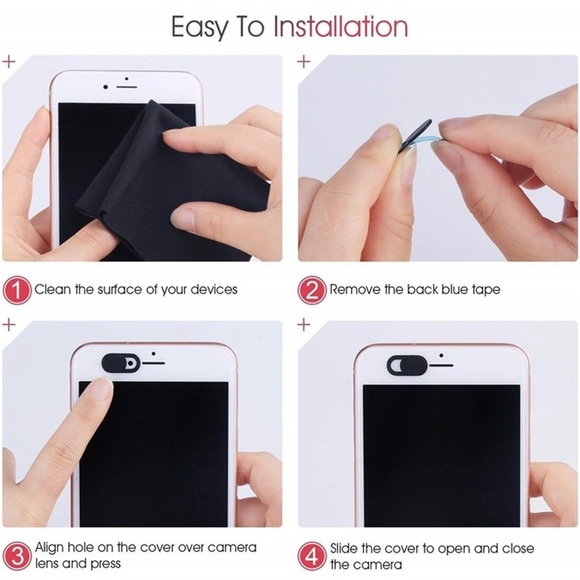 Easy To Installation

1 Clean the surface of your devices

2 Remove the back blue tape

3 Align hole on the cover over camera lens and press

4 Slide the cover to open and close the camera